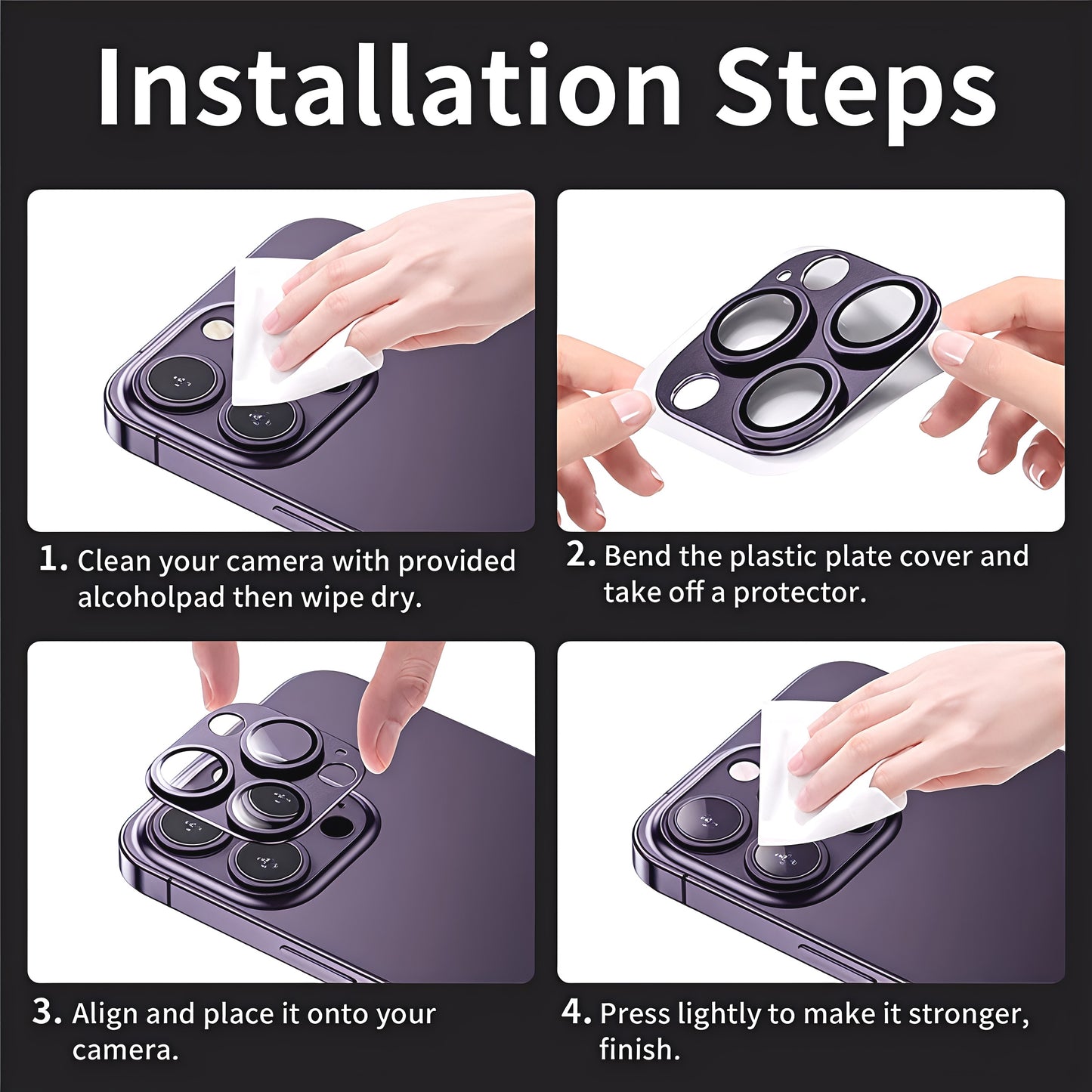 Installation Steps

1. Clean your camera with provided alcoholpad then wipe dry.

2. Bend the plastic plate cover and take off a protector.

3. Align and place it onto your camera.

4. Press lightly to make it stronger, finish.